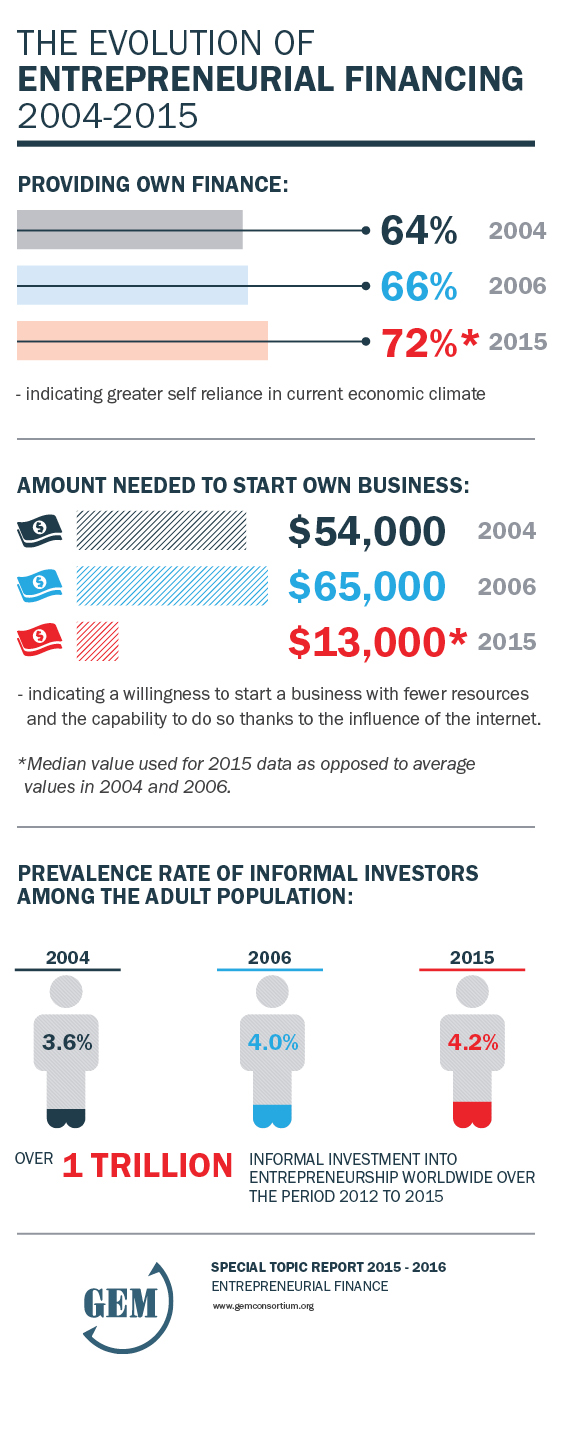 THE EVOLUTION OF
ENTREPRENEURIAL FINANCING
2004-2015

PROVIDING OWN FINANCE:

64% 2004

66% 2006

72%* 2015

- indicating greater self reliance in current economic climate

AMOUNT NEEDED TO START OWN BUSINESS:

$54,000 2004

$65,000 2006

$13,000* 2015

- indicating a willingness to start a business with fewer resources and the capability to do so thanks to the influence of the internet.

*Median value used for 2015 data as opposed to average values in 2004 and 2006.

PREVALENCE RATE OF INFORMAL INVESTORS AMONG THE ADULT POPULATION:

2004
3.6%

2006
4.0%

2015
4.2%

OVER 1 TRILLION INFORMAL INVESTMENT INTO ENTREPRENEURSHIP WORLDWIDE OVER THE PERIOD 2012 TO 2015

GEM

SPECIAL TOPIC REPORT 2015 - 2016
ENTREPRENEURIAL FINANCE
www.gemconsortium.org